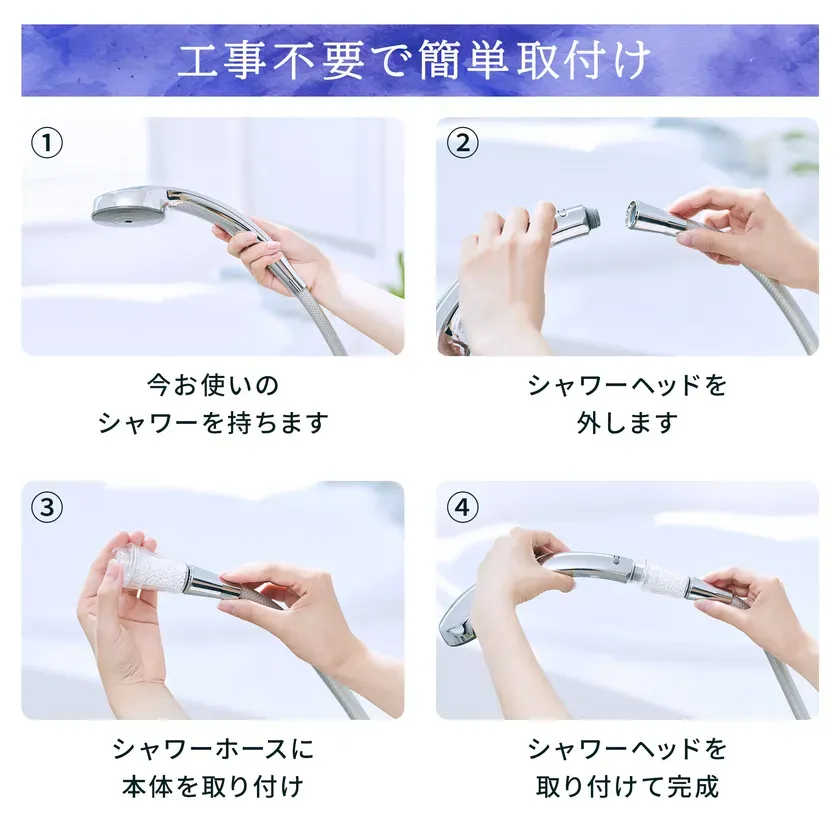 工事不要で簡単取付け

①

今お使いの
シャワーを持ちます

②

シャワーヘッドを
外します

③

シャワーホースに
本体を取り付け

④

シャワーヘッドを
取り付けて完成