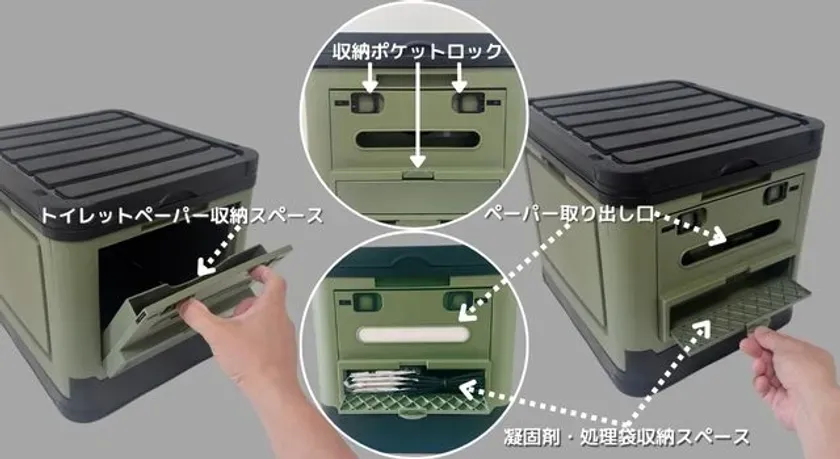 収納ポケットロック

トイレットペーパー収納スペース

ペーパー取り出し口

凝固剤・処理袋収納スペース